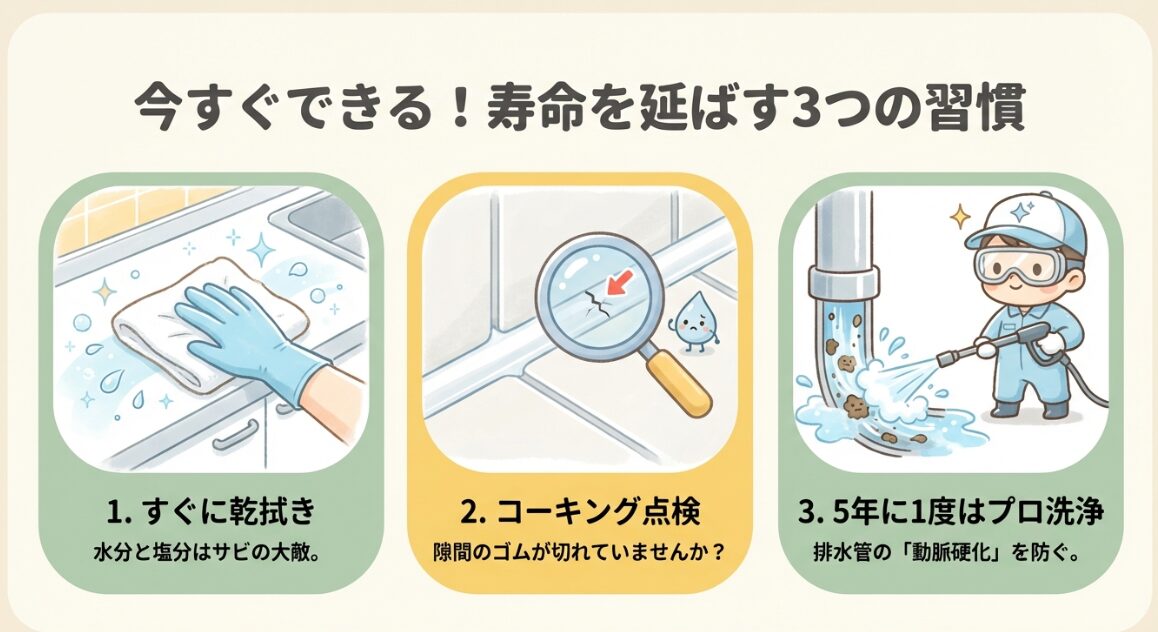 今すぐできる！寿命を延ばす3つの習慣

1. すぐに乾拭き
水分と塩分はサビの大敵。

2. コーキング点検
隙間のゴムが切れていませんか？

3. 5年に1度はプロ洗浄
排水管の「動脈硬化」を防ぐ。